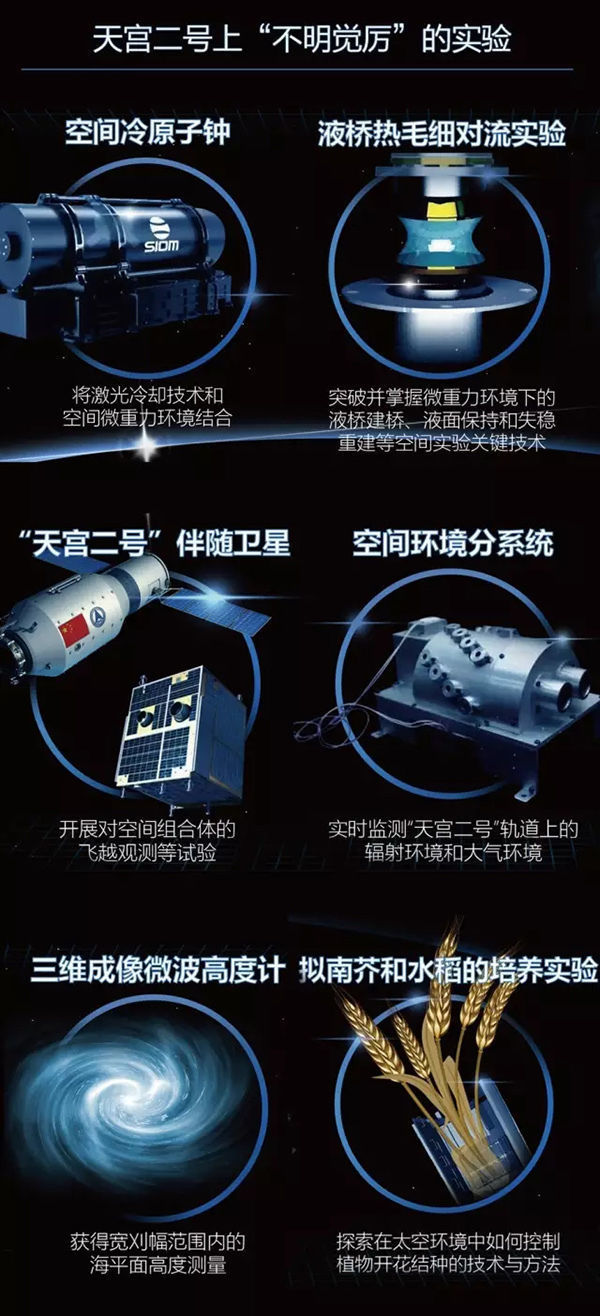 天宫二号上“不明觉厉”的实验

空间冷原子钟

SIOM

将激光冷却技术和空间微重力环境结合

液桥热毛细对流实验

突破并掌握微重力环境下的液桥建桥、液面保持和失稳重建等空间实验关键技术

“天宫二号”伴随卫星

开展对空间组合体的飞越观测等试验

空间环境分系统

实时监测“天宫二号”轨道上的辐射环境和大气环境

三维成像微波高度计

获得宽刈幅范围内的海平面高度测量

拟南芥和水稻的培养实验

探索在太空环境中如何控制植物开花结种的技术与方法